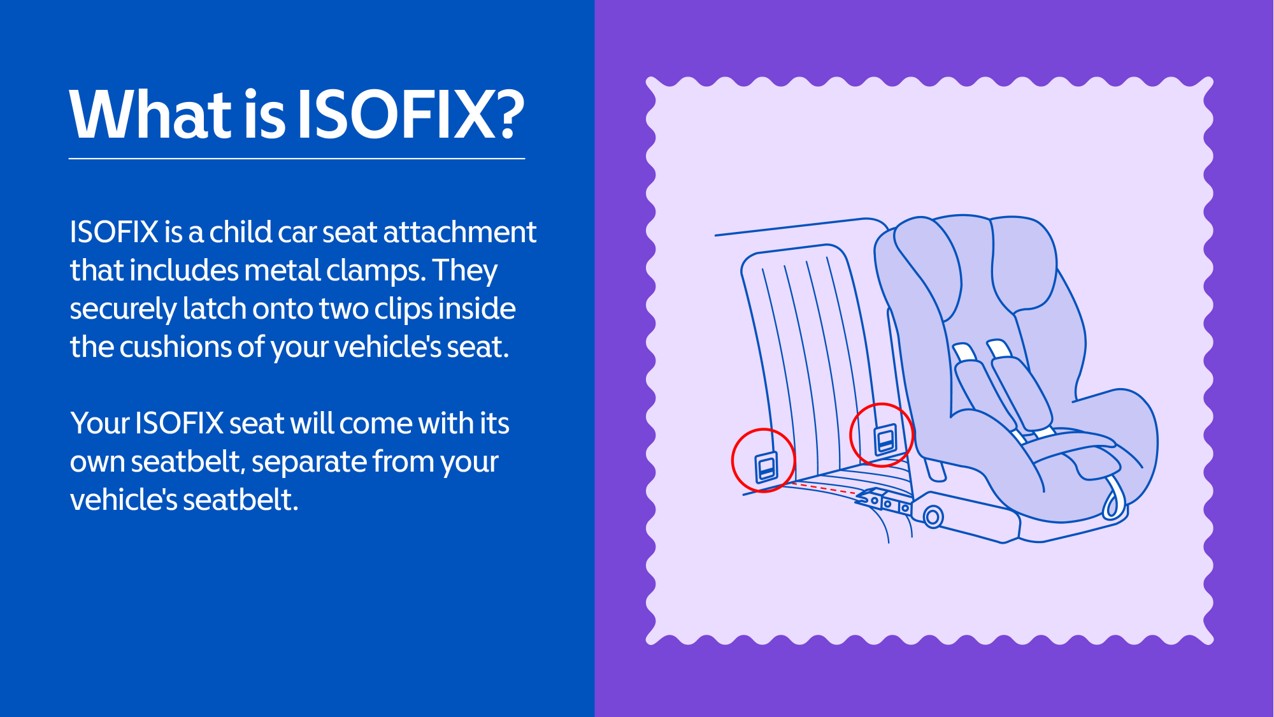 What is ISOFIX?

ISOFIX is a child car seat attachment that includes metal clamps. They securely latch onto two clips inside the cushions of your vehicle's seat.

Your ISOFIX seat will come with its own seatbelt, separate from your vehicle's seatbelt.